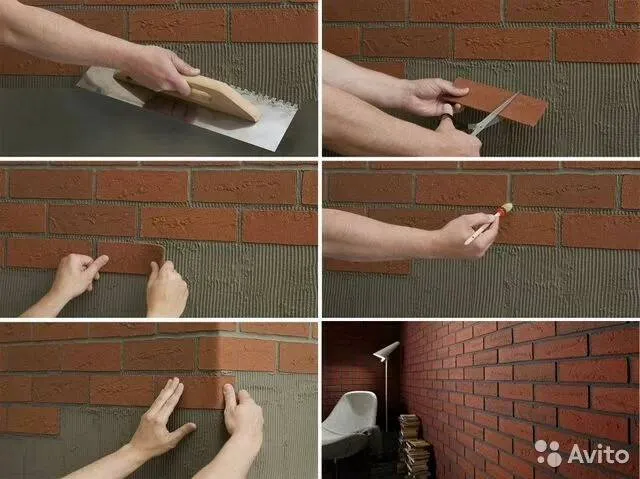 Avito